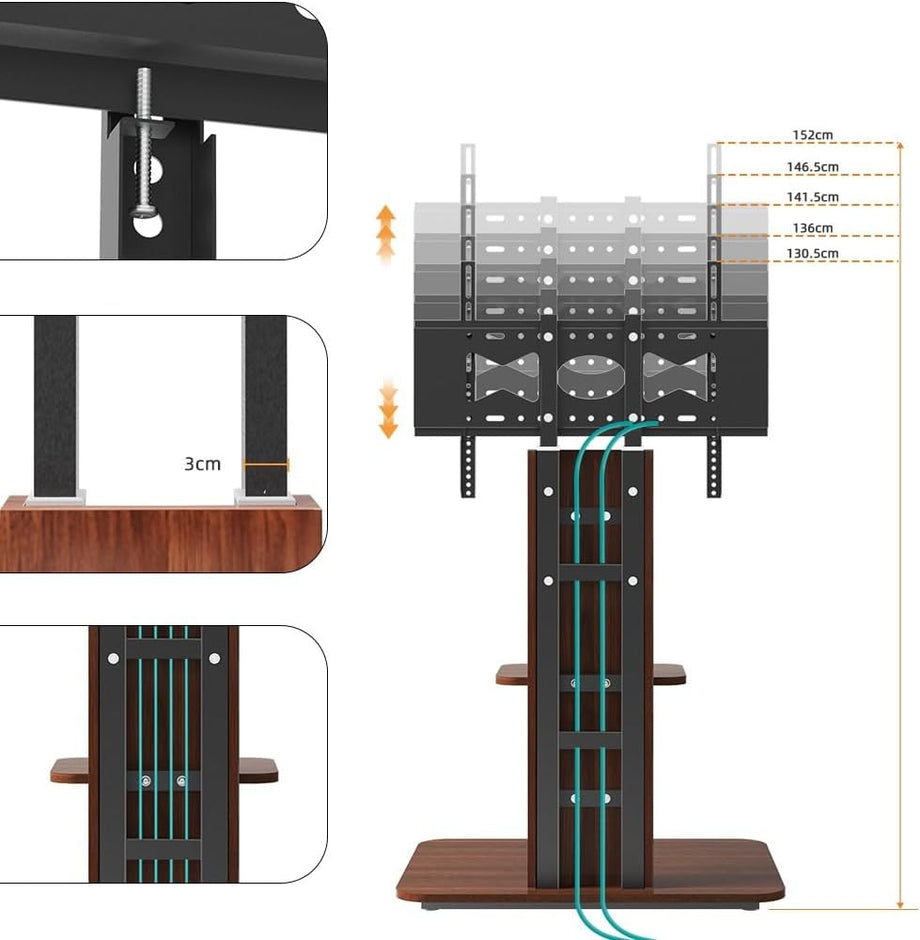 3cm

152cm
146.5cm
141.5cm
136cm
130.5cm